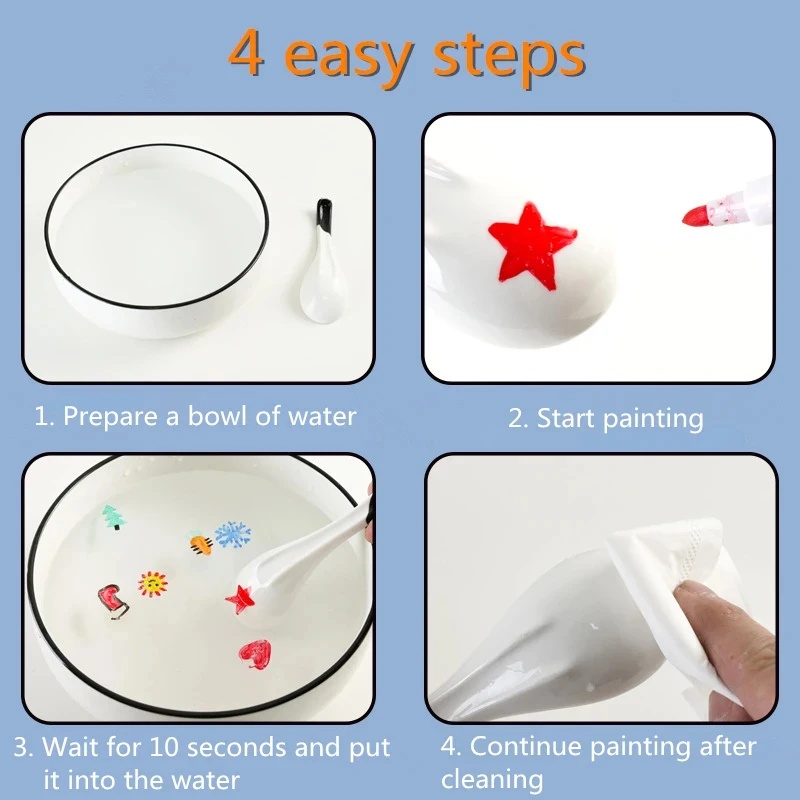 4 easy steps

1. Prepare a bowl of water

2. Start painting

3. Wait for 10 seconds and put it into the water

4. Continue painting after cleaning